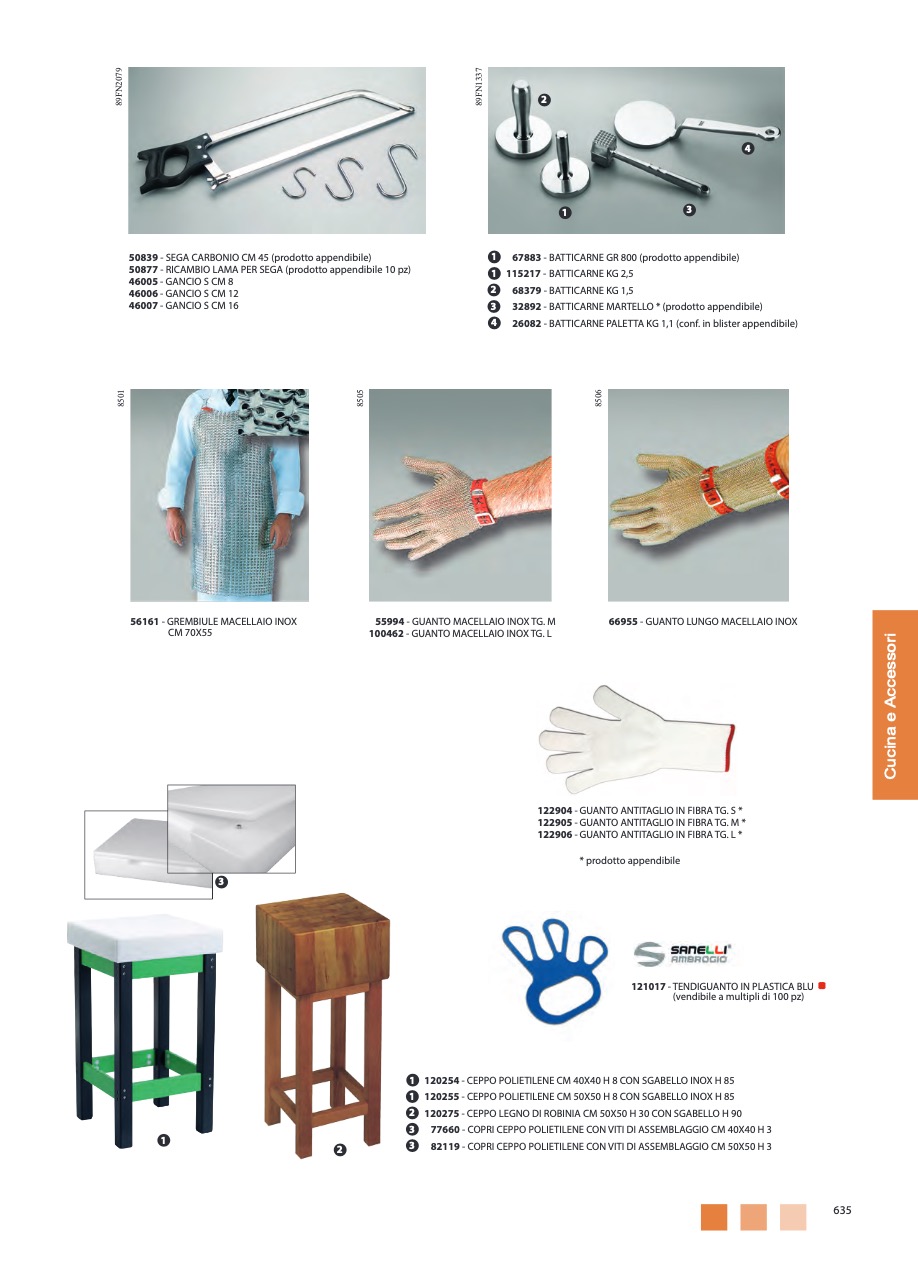 89FN2079

50839 - SEGA CARBONIO CM 45 (prodotto appendibile)
50877 - RICAMBIO LAMA PER SEGA (prodotto appendibile 10 pz)
46005 - GANCIO S CM 8
46006 - GANCIO S CM 12
46007 - GANCIO S CM 16

89FN1337

2 4 1 3

1 67883 - BATTICARNE GR 800 (prodotto appendibile)
1 115217 - BATTICARNE KG 2,5
2 68379 - BATTICARNE KG 1,5
3 32892 - BATTICARNE MARTELLO * (prodotto appendibile)
4 26082 - BATTICARNE PALETTA KG 1,1 (conf. in blister appendibile)

8501

56161 - GREMBIULE MACELLAIO INOX CM 70X55

8505

55994 - GUANTO MACELLAIO INOX TG. M
100462 - GUANTO MACELLAIO INOX TG. L

8506

66955 - GUANTO LUNGO MACELLAIO INOX

Cucina e Accessori

122904 - GUANTO ANTITAGLIO IN FIBRA TG. S *
122905 - GUANTO ANTITAGLIO IN FIBRA TG. M *
122906 - GUANTO ANTITAGLIO IN FIBRA TG. L *

* prodotto appendibile

3

SANELLI AMBROGIO

121017 - TENDIGUANTO IN PLASTICA BLU (vendibile a multipli di 100 pz)

1 2

1 120254 - CEPPO POLIETILENE CM 40X40 H 8 CON SGABELLO INOX H 85
1 120255 - CEPPO POLIETILENE CM 50X50 H 8 CON SGABELLO INOX H 85
2 120275 - CEPPO LEGNO DI ROBINIA CM 50X50 H 30 CON SGABELLO H 90
3 77660 - COPRI CEPPO POLIETILENE CON VITI DI ASSEMBLAGGIO CM 40X40 H 3
3 82119 - COPRI CEPPO POLIETILENE CON VITI DI ASSEMBLAGGIO CM 50X50 H 3

635