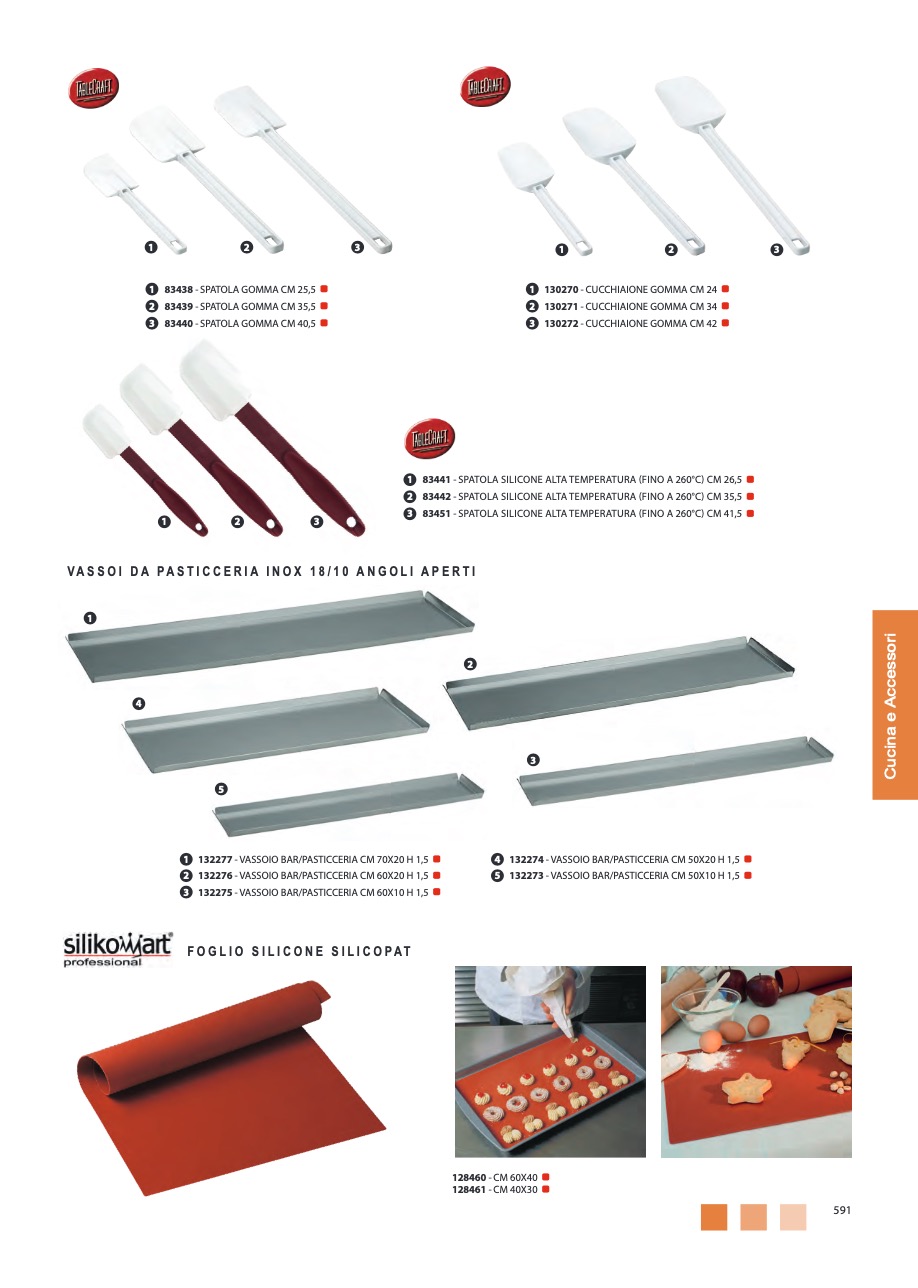 TABLECRAFT

1 2 3

1 83438 - SPATOLA GOMMA CM 25,5
2 83439 - SPATOLA GOMMA CM 35,5
3 83440 - SPATOLA GOMMA CM 40,5

TABLECRAFT

1 2 3

1 130270 - CUCCHIAIONE GOMMA CM 24
2 130271 - CUCCHIAIONE GOMMA CM 34
3 130272 - CUCCHIAIONE GOMMA CM 42

1 2 3

TABLECRAFT

1 83441 - SPATOLA SILICONE ALTA TEMPERATURA (FINO A 260°C) CM 26,5
2 83442 - SPATOLA SILICONE ALTA TEMPERATURA (FINO A 260°C) CM 35,5
3 83451 - SPATOLA SILICONE ALTA TEMPERATURA (FINO A 260°C) CM 41,5

VASSOI DA PASTICCERIA INOX 18/10 ANGOLI APERTI

1 2 4 3 5

1 132277 - VASSOIO BAR/PASTICCERIA CM 70X20 H 1,5
2 132276 - VASSOIO BAR/PASTICCERIA CM 60X20 H 1,5
3 132275 - VASSOIO BAR/PASTICCERIA CM 60X10 H 1,5
4 132274 - VASSOIO BAR/PASTICCERIA CM 50X20 H 1,5
5 132273 - VASSOIO BAR/PASTICCERIA CM 50X10 H 1,5

Cucina e Accessori

silikomart professional

FOGLIO SILICONE SILICOPAT

128460 - CM 60X40
128461 - CM 40X30

591