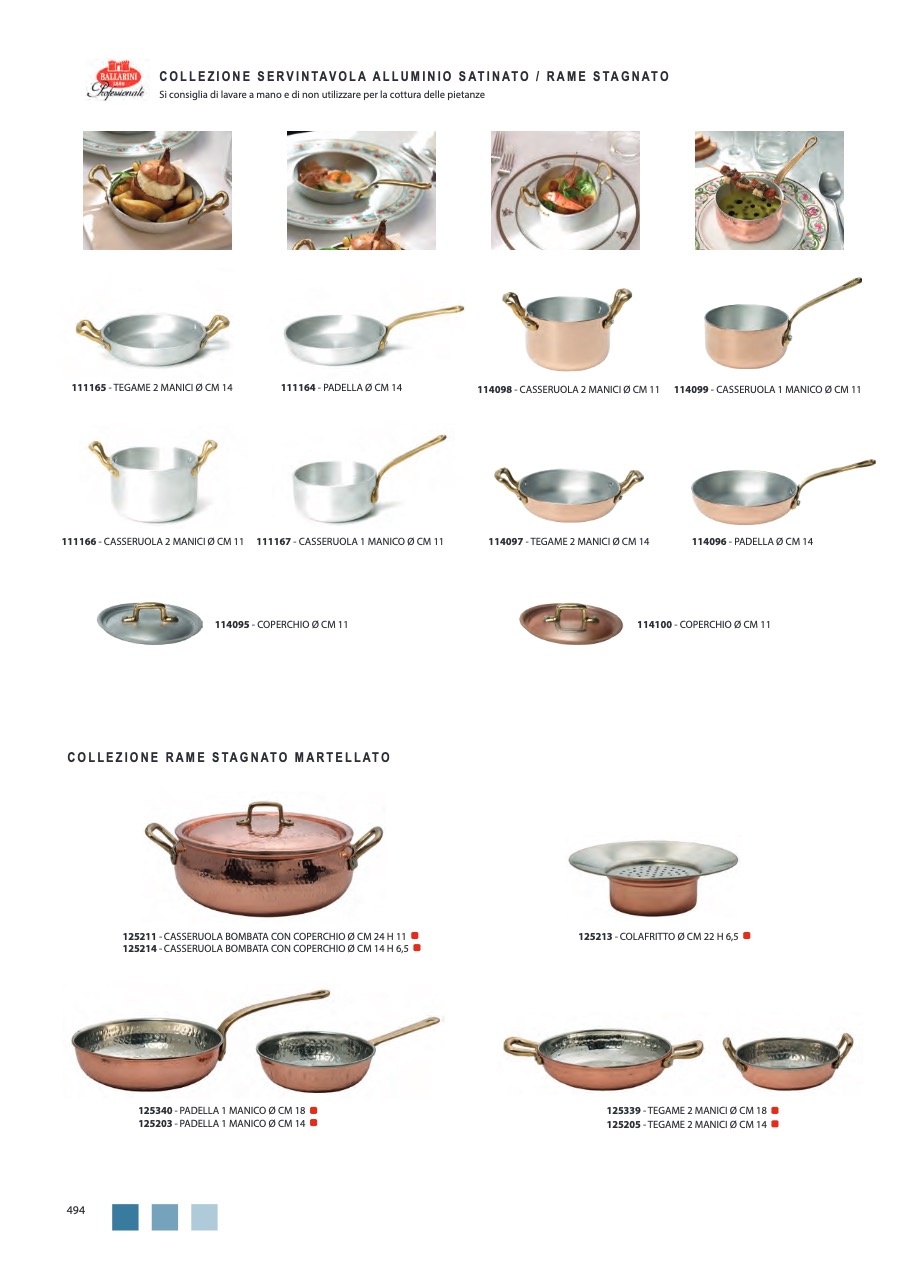 BALLARINI
Professionale

COLLEZIONE SERVINTAVOLA ALLUMINIO SATINATO / RAME STAGNATO
Si consiglia di lavare a mano e di non utilizzare per la cottura delle pietanze

111165 - TEGAME 2 MANICI Ø CM 14

111164 - PADELLA Ø CM 14

114098 - CASSERUOLA 2 MANICI Ø CM 11

114099 - CASSERUOLA 1 MANICO Ø CM 11

111166 - CASSERUOLA 2 MANICI Ø CM 11

111167 - CASSERUOLA 1 MANICO Ø CM 11

114097 - TEGAME 2 MANICI Ø CM 14

114096 - PADELLA Ø CM 14

114095 - COPERCHIO Ø CM 11

114100 - COPERCHIO Ø CM 11

COLLEZIONE RAME STAGNATO MARTELLATO

125211 - CASSERUOLA BOMBATA CON COPERCHIO Ø CM 24 H 11
125214 - CASSERUOLA BOMBATA CON COPERCHIO Ø CM 14 H 6,5

125213 - COLAFRITTO Ø CM 22 H 6,5

125340 - PADELLA 1 MANICO Ø CM 18
125203 - PADELLA 1 MANICO Ø CM 14

125339 - TEGAME 2 MANICI Ø CM 18
125205 - TEGAME 2 MANICI Ø CM 14

494