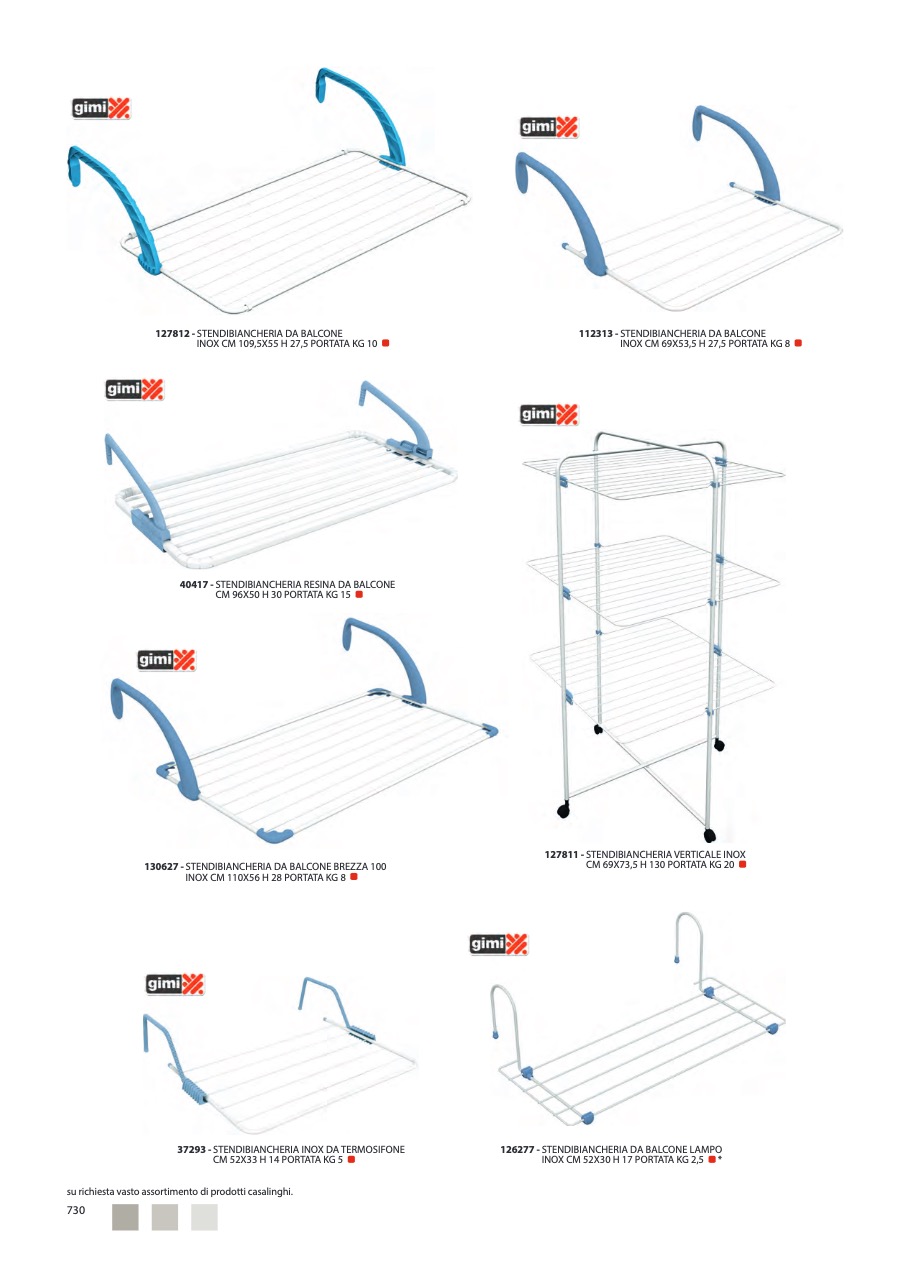 gimi

127812 - STENDIBIANCHERIA DA BALCONE INOX CM 109,5X55 H 27,5 PORTATA KG 10

gimi

112313 - STENDIBIANCHERIA DA BALCONE INOX CM 69X53,5 H 27,5 PORTATA KG 8

gimi

40417 - STENDIBIANCHERIA RESINA DA BALCONE CM 96X50 H 30 PORTATA KG 15

gimi

127811 - STENDIBIANCHERIA VERTICALE INOX CM 69X73,5 H 130 PORTATA KG 20

gimi

130627 - STENDIBIANCHERIA DA BALCONE BREZZA 100 INOX CM 110X56 H 28 PORTATA KG 8

gimi

37293 - STENDIBIANCHERIA INOX DA TERMOSIFONE CM 52X33 H 14 PORTATA KG 5

gimi

126277 - STENDIBIANCHERIA DA BALCONE LAMPO INOX CM 52X30 H 17 PORTATA KG 2,5 *

su richiesta vasto assortimento di prodotti casalinghi.

730